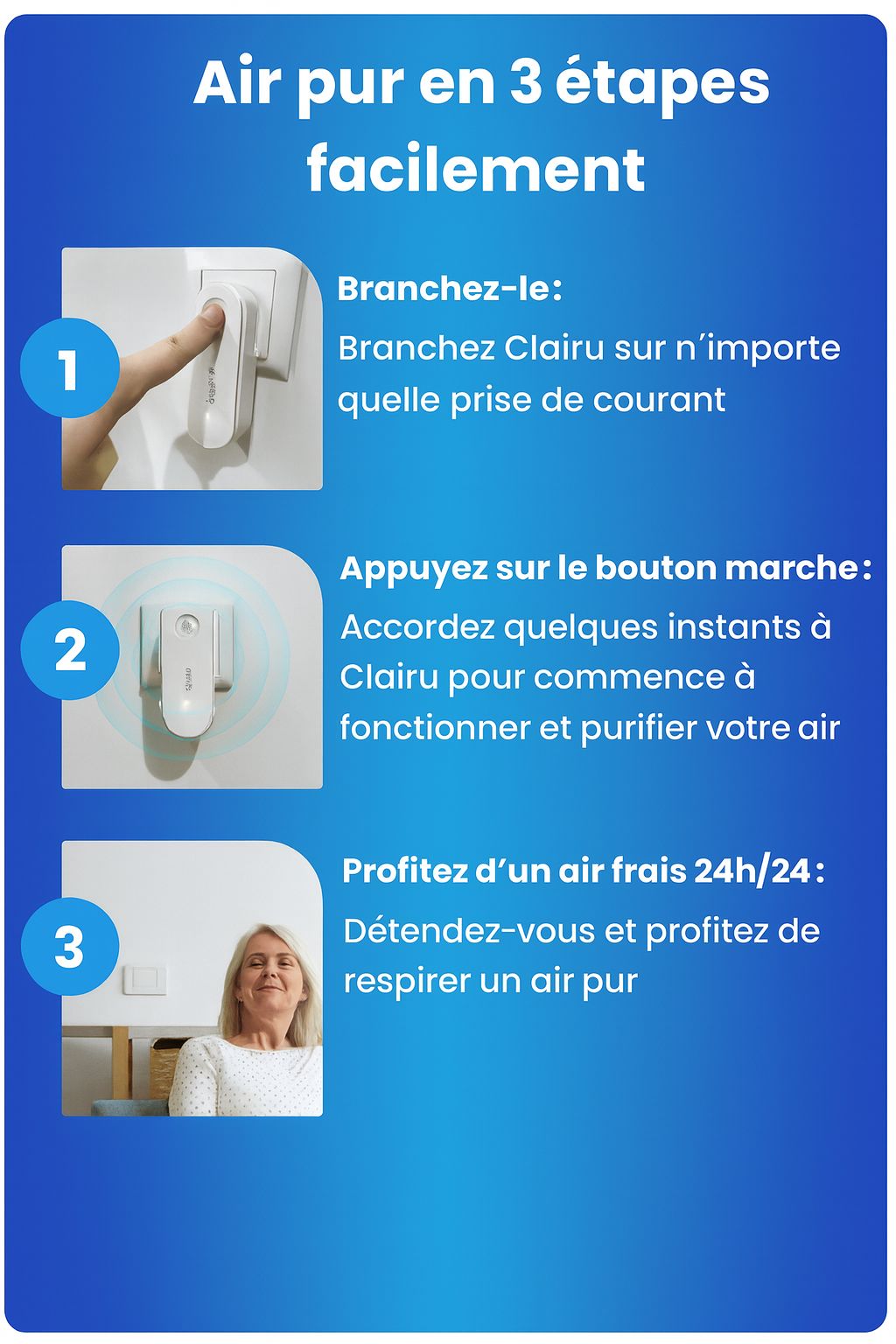 Air pur en 3 étapes facilement

1

Branchez-le:

Branchez Clairu sur n´importe quelle prise de courant

2

Appuyez sur le bouton marche:

Accordez quelques instants à Clairu pour commence à fonctionner et purifier votre air

3

Profitez d'un air frais 24h/24:

Détendez-vous et profitez de respirer un air pur